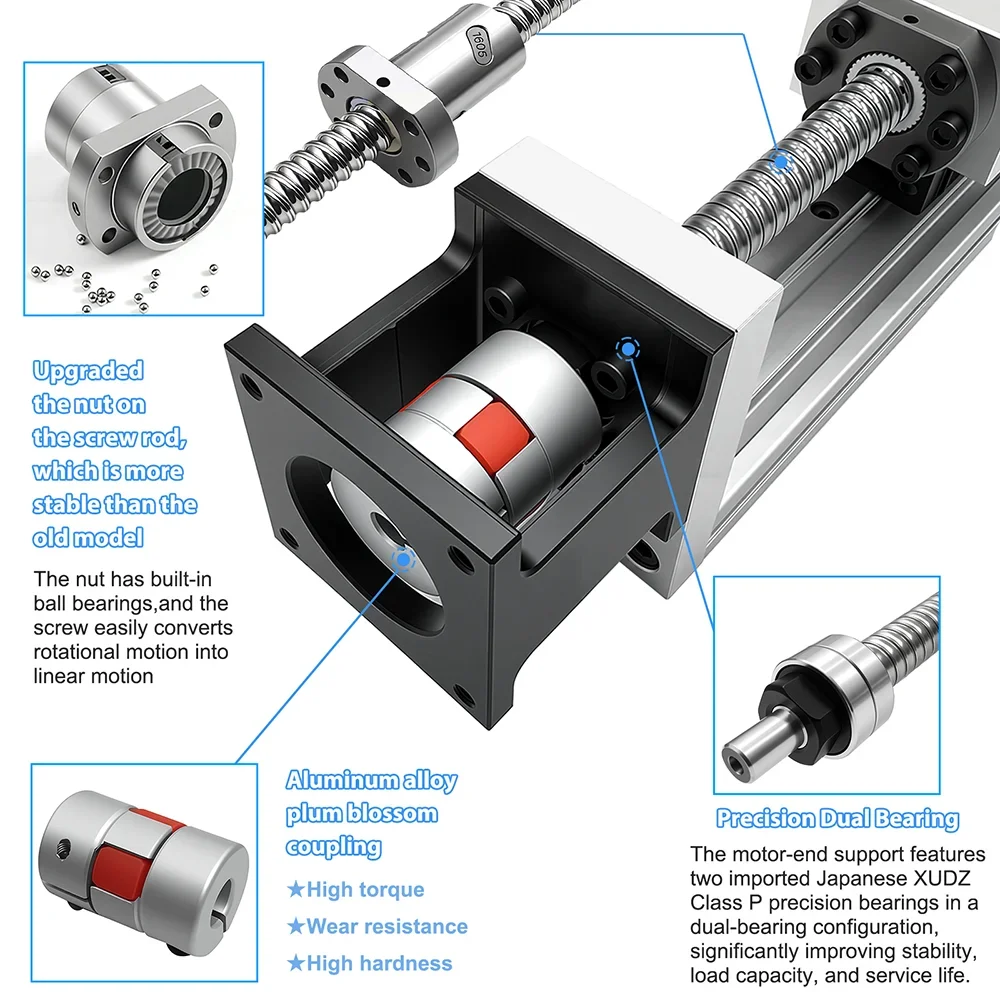 1605

Upgraded the nut on the screw rod, which is more stable than the old model

The nut has built-in ball bearings,and the screw easily converts rotational motion into linear motion

Aluminum alloy plum blossom coupling

★High torque

★Wear resistance

★High hardness

Precision Dual Bearing

The motor-end support features two imported Japanese XUDZ Class P precision bearings in a dual-bearing configuration, significantly improving stability, load capacity, and service life.